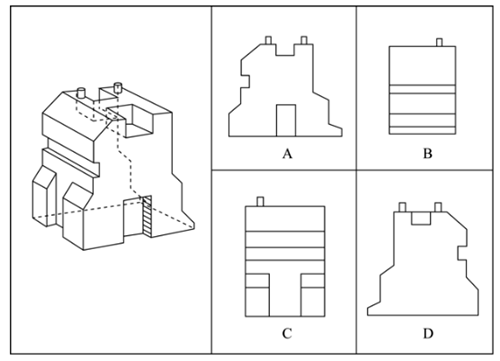 A

B

C

D